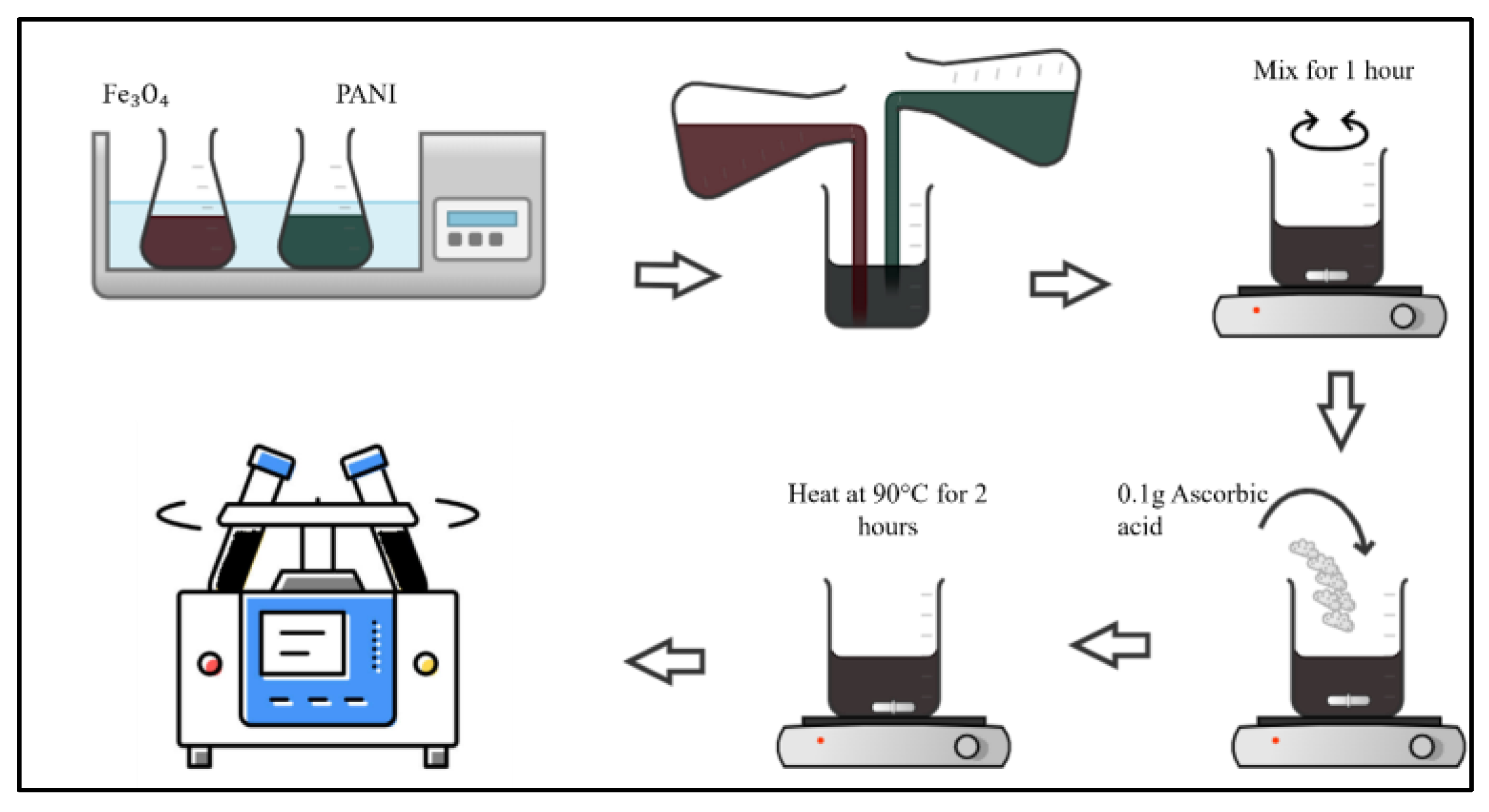 $Fe_3O_4$

PANI

Mix for 1 hour

0.1g Ascorbic acid

Heat at 90°C for 2 hours