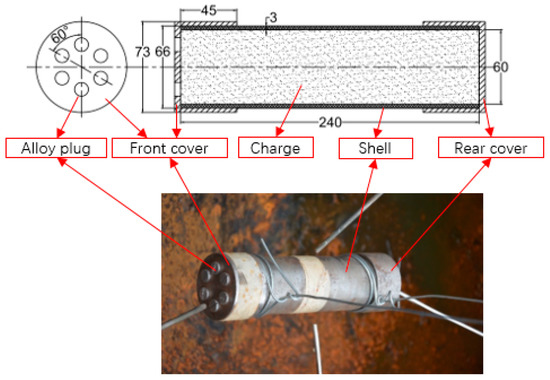 60°

45

3

73 66

60

240

Alloy plug

Front cover

Charge

Shell

Rear cover