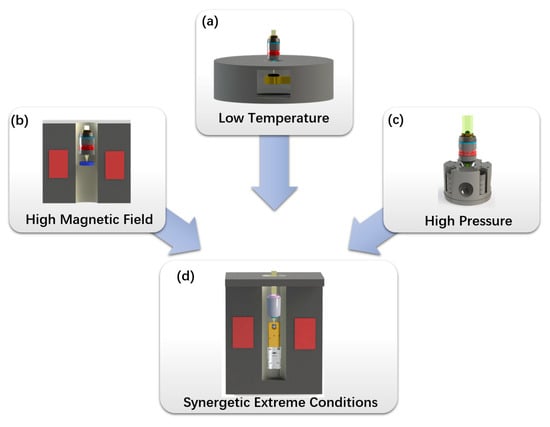 (a)
Low Temperature

(b)
High Magnetic Field

(c)
High Pressure

(d)
Synergetic Extreme Conditions