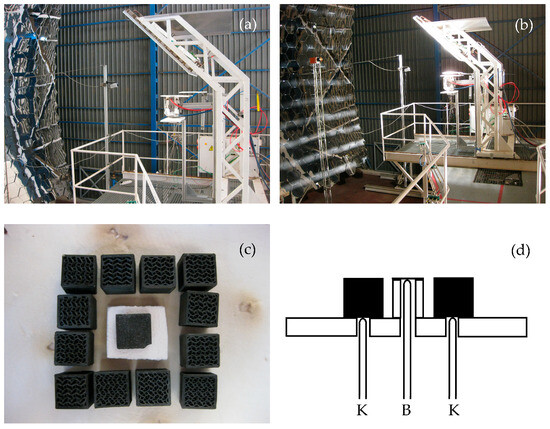 (a)

(b)

(c)

(d)

K B K