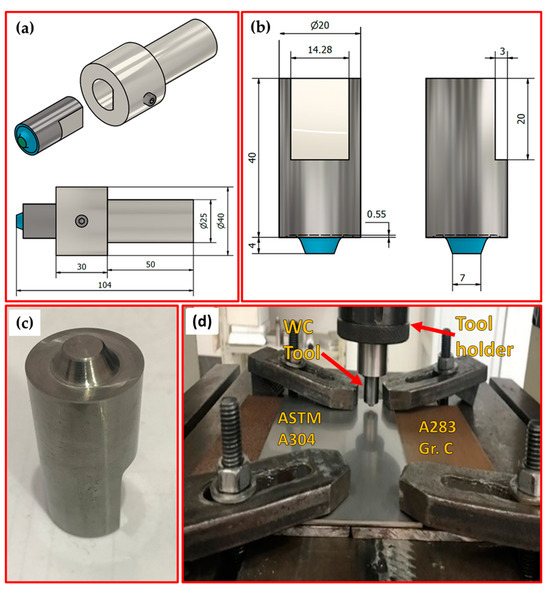 (a)

Ø25
Ø40
30
50
104

(b)

Ø20
14.28
40
4
0.55
3
20
7

(c)

(d)

WC Tool
Tool holder
ASTM A304
A283 Gr. C