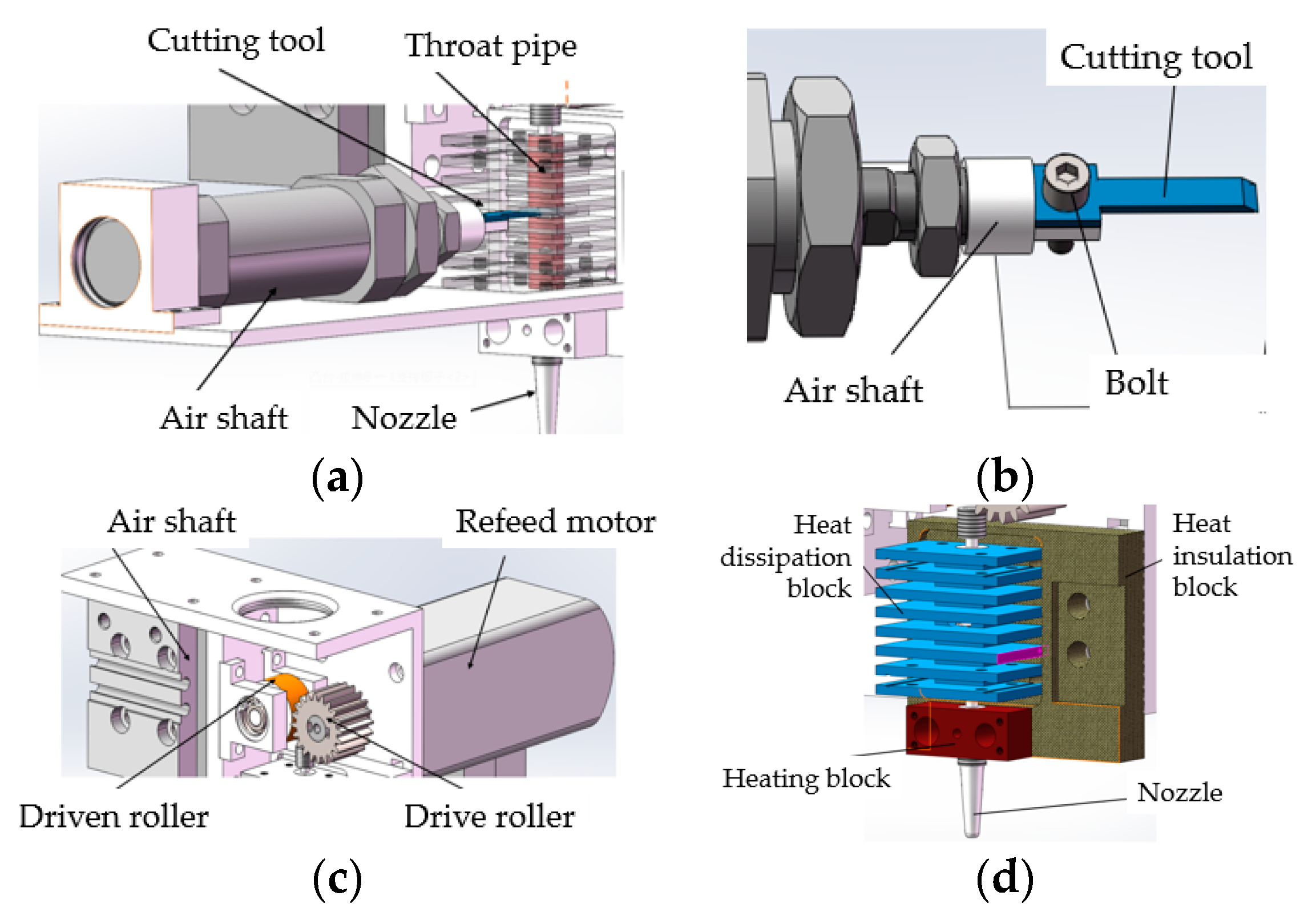 Cutting tool
Throat pipe
Air shaft
Nozzle
(a)

Cutting tool
Air shaft
Bolt
(b)

Air shaft
Refeed motor
Driven roller
Drive roller
(c)

Heat dissipation block
Heat insulation block
Heating block
Nozzle
(d)