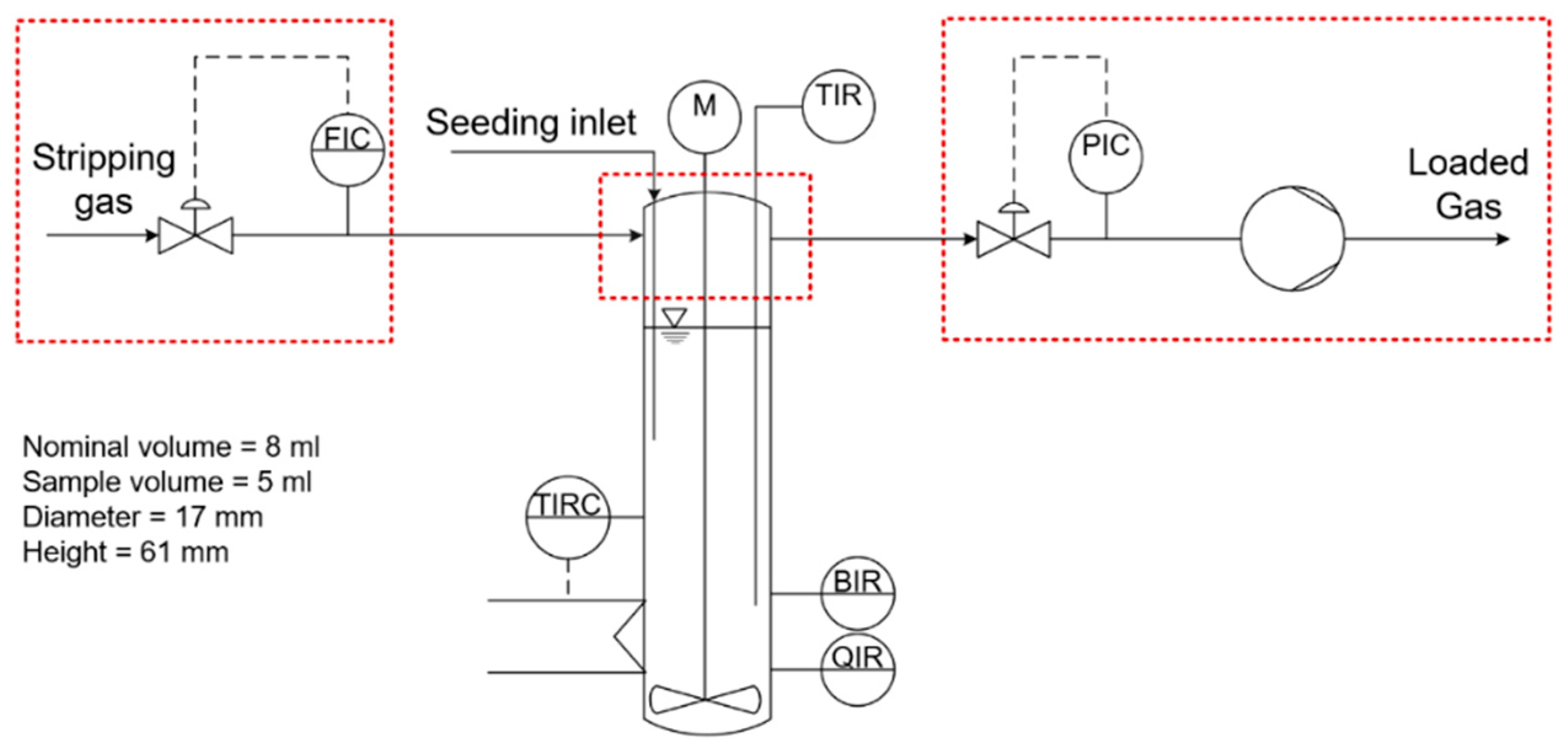 Stripping gas

FIC

Seeding inlet

M

TIR

PIC

Loaded Gas

Nominal volume = 8 ml
Sample volume = 5 ml
Diameter = 17 mm
Height = 61 mm

TIRC

BIR

QIR