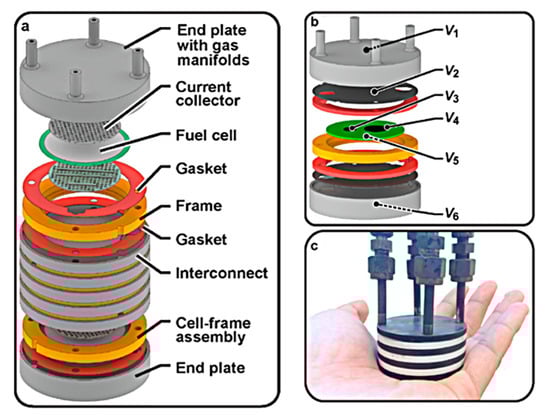 a

End plate with gas manifolds

Current collector

Fuel cell

Gasket

Frame

Gasket

Interconnect

Cell-frame assembly

End plate

b

$V_1$

$V_2$

$V_3$

$V_4$

$V_5$

$V_6$

c