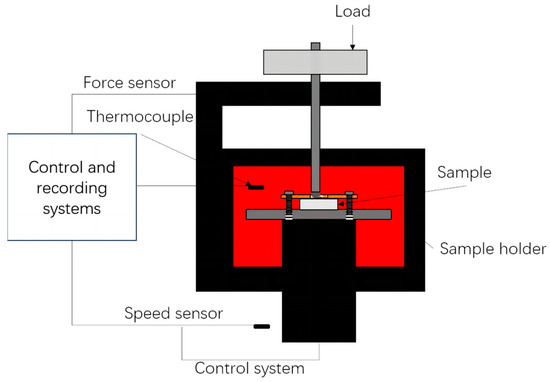 Load

Force sensor

Thermocouple

Control and recording systems

Sample

Sample holder

Speed sensor

Control system