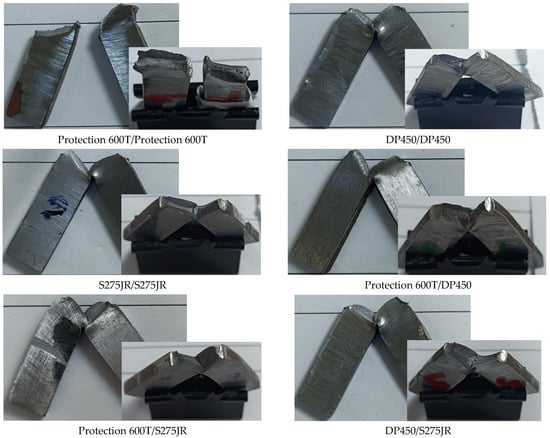 Protection 600T/Protection 600T

DP450/DP450

S275JR/S275JR

Protection 600T/DP450

Protection 600T/S275JR

DP450/S275JR