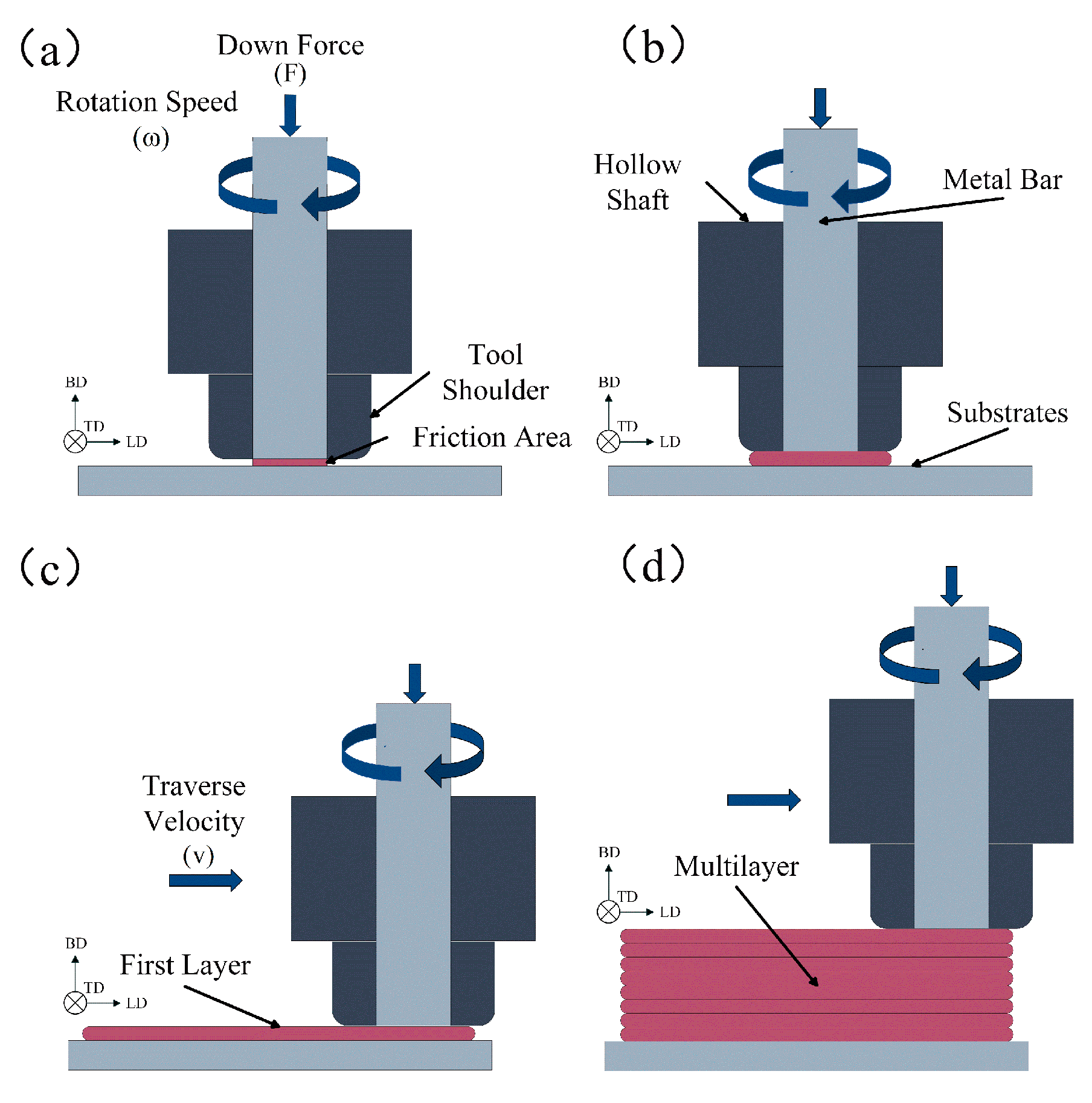 (a)

Down Force
(F)

Rotation Speed
(ω)

Tool
Shoulder

Friction Area

BD
TD
LD

(b)

Hollow
Shaft

Metal Bar

Substrates

BD
TD
LD

(c)

Traverse
Velocity
(v)

First Layer

BD
TD
LD

(d)

Multilayer

BD
TD
LD