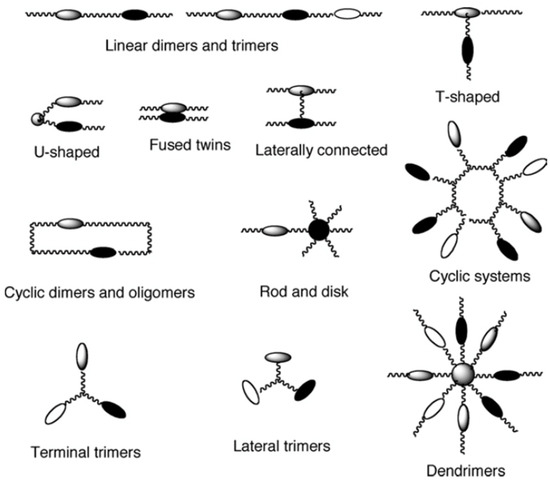 Linear dimers and trimers

T-shaped

U-shaped

Fused twins

Laterally connected

Cyclic dimers and oligomers

Rod and disk

Cyclic systems

Terminal trimers

Lateral trimers

Dendrimers