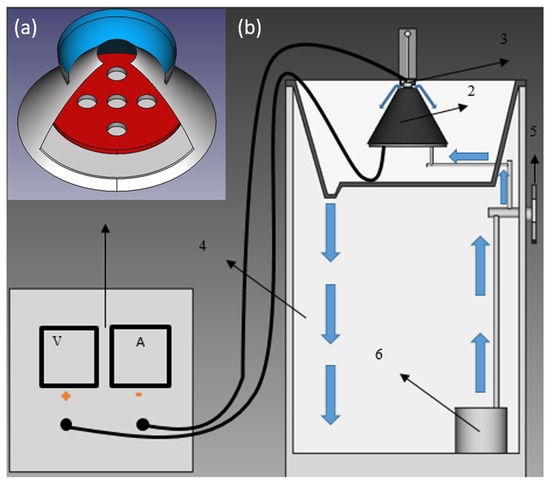 (a)

(b)

3

2

5

4

V

A

+

-

6