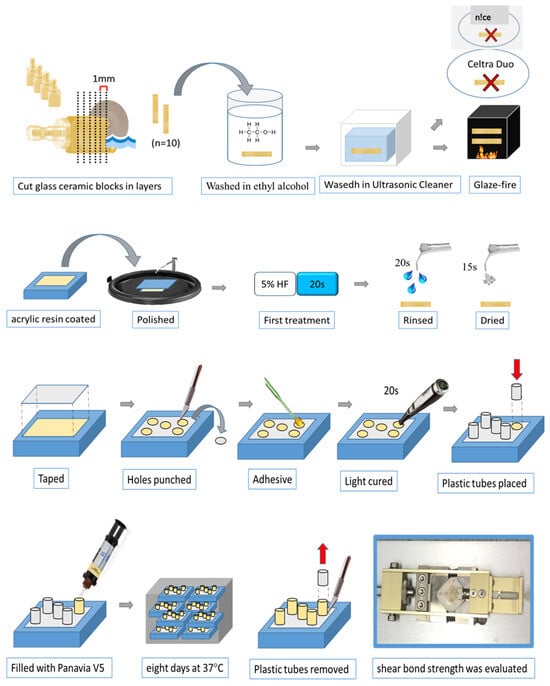 n!ce

Celtra Duo

1mm

(n=10)

H H
H-C-C-O-H
H H

Cut glass ceramic blocks in layers

Washed in ethyl alcohol

Wasedh in Ultrasonic Cleaner

Glaze-fire

5% HF

20s

20s

15s

acrylic resin coated

Polished

First treatment

Rinsed

Dried

20s

Taped

Holes punched

Adhesive

Light cured

Plastic tubes placed

Filled with Panavia V5

eight days at 37°C

Plastic tubes removed

shear bond strength was evaluated