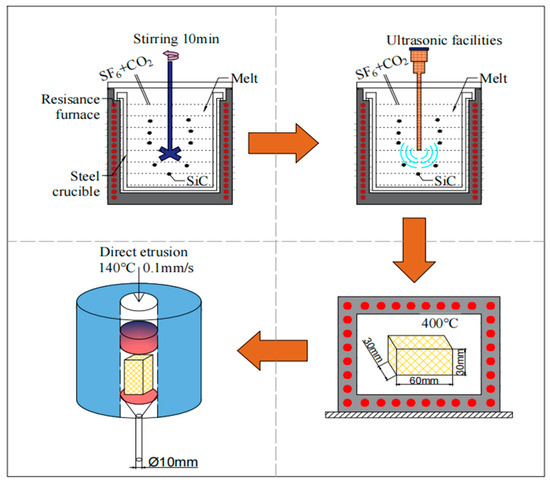 Stirring 10min

$SF_6+CO_2$

Melt

Resisance furnace

Steel crucible

SiC

Ultrasonic facilities

$SF_6+CO_2$

Melt

SiC

Direct etrusion
140°C 0.1mm/s

Ø10mm

400°C

30mm

30mm

60mm