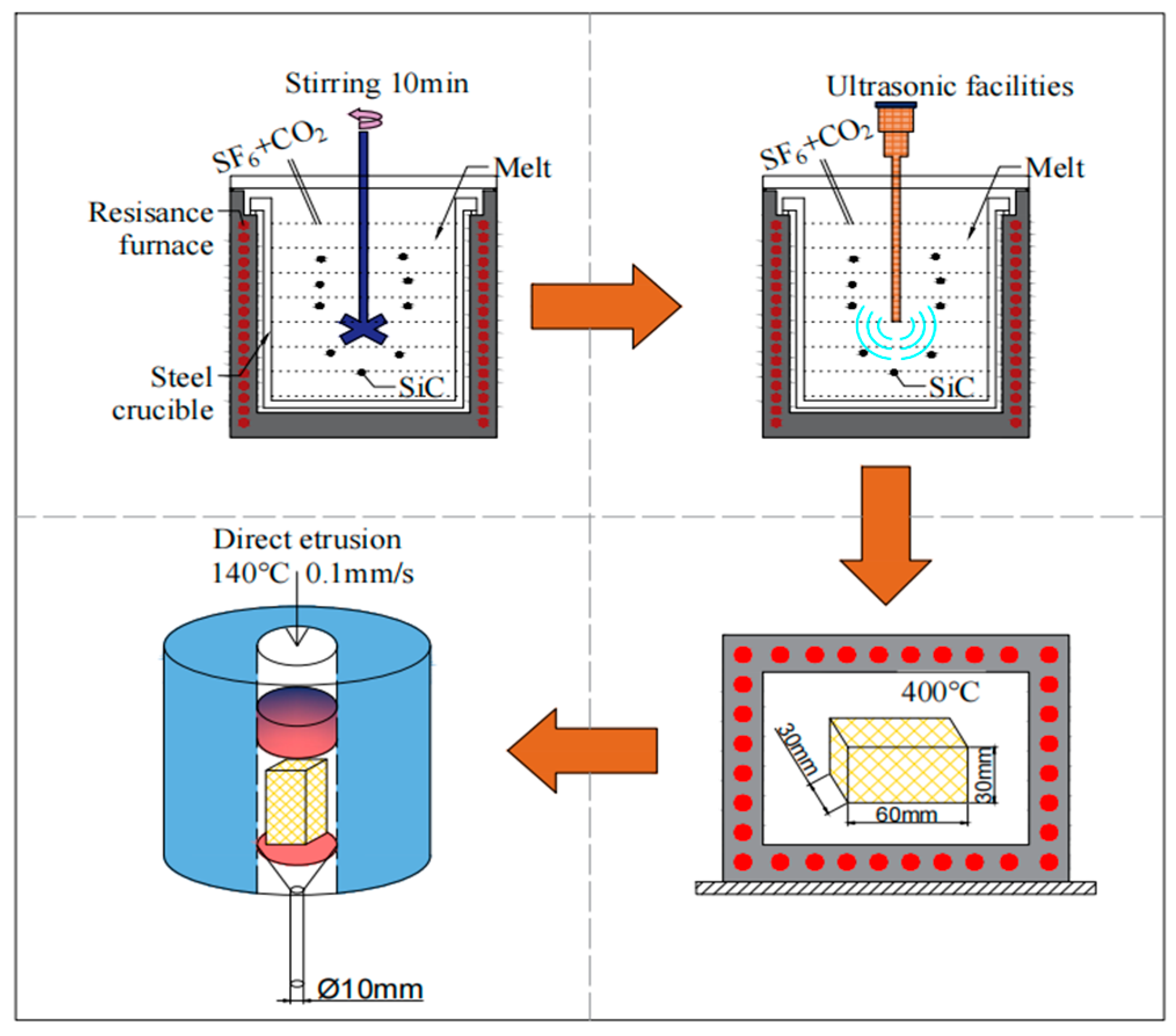 Stirring 10min
$SF_6+CO_2$
Melt
Resisance furnace
Steel crucible
SiC

Ultrasonic facilities
$SF_6+CO_2$
Melt
SiC

Direct etrusion
140°C 0.1mm/s
Ø10mm

400°C
30mm
30mm
60mm