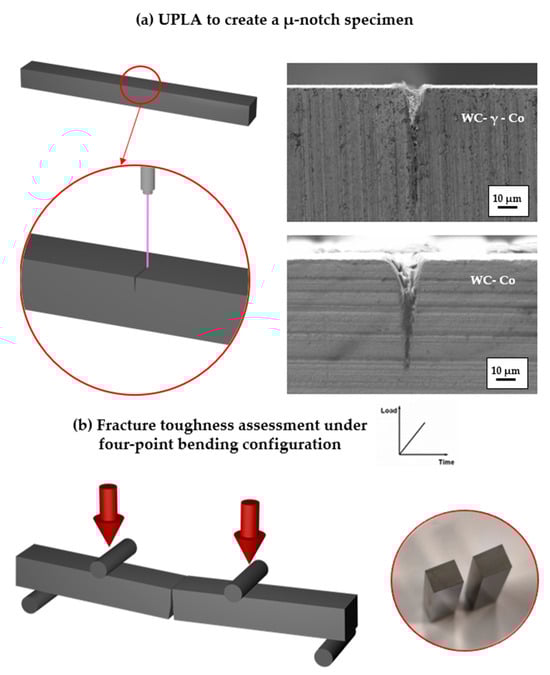 (a) UPLA to create a μ-notch specimen

WC- γ - Co

10 μm

WC- Co

10 μm

(b) Fracture toughness assessment under four-point bending configuration

Load

Time