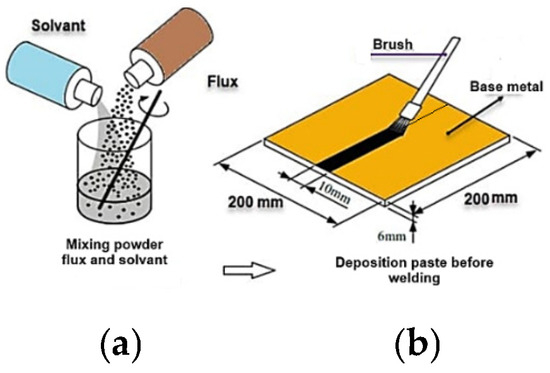 Solvant

Flux

Mixing powder flux and solvant

(a)

Brush

Base metal

10mm

200 mm

200 mm

6mm

Deposition paste before welding

(b)