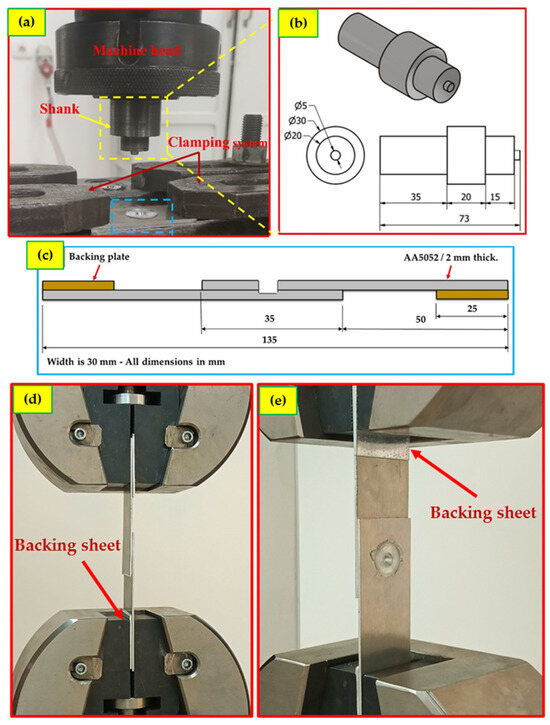 (a)

Machine head

Shank

Clamping system

(b)

Ø5
Ø30
Ø20

35
20
15
73

(c)

Backing plate

AA5052 / 2 mm thick.

35
50
25
135

Width is 30 mm - All dimensions in mm

(d)

Backing sheet

(e)

Backing sheet