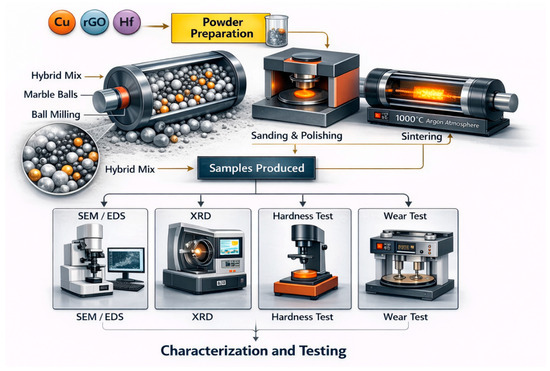 Cu rGO Hf

Powder Preparation

Hybrid Mix

Marble Balls

Ball Milling

1000°C Argon Atmosphere

Sanding & Polishing

Sintering

Hybrid Mix

Samples Produced

SEM / EDS

XRD

Hardness Test

Wear Test

SEM / EDS

XRD

Hardness Test

Wear Test

Characterization and Testing