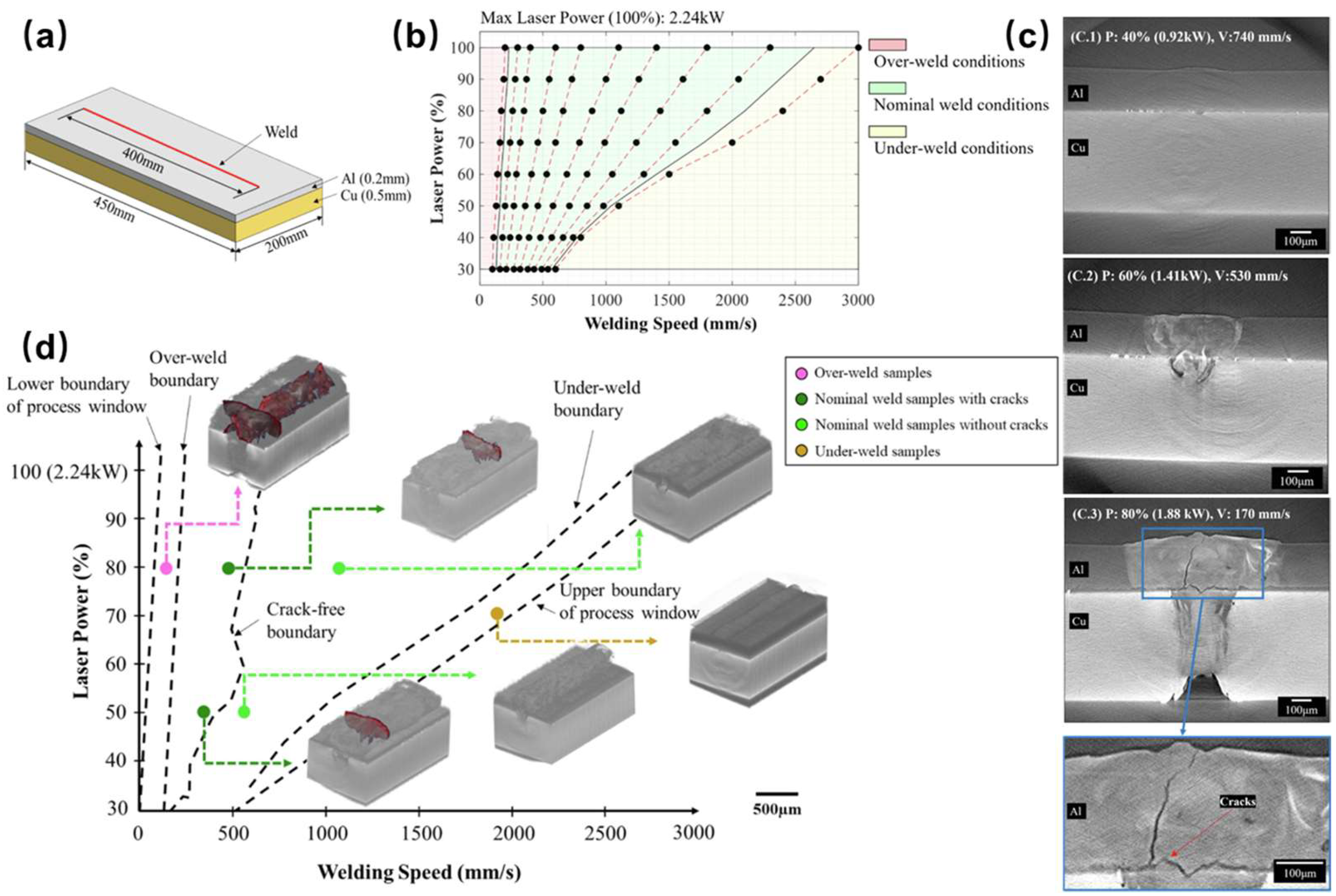 (a)

Weld
400mm
450mm
200mm
Al (0.2mm)
Cu (0.5mm)

(b)

Max Laser Power (100%): 2.24kW

Laser Power (%)
100
90
80
70
60
50
40
30
0 500 1000 1500 2000 2500 3000
Welding Speed (mm/s)

Over-weld conditions
Nominal weld conditions
Under-weld conditions

(c)

(C.1) P: 40% (0.92kW), V:740 mm/s
Al
Cu
100μm

(C.2) P: 60% (1.41kW), V:530 mm/s
Al
Cu
100μm

(C.3) P: 80% (1.88 kW), V: 170 mm/s
Al
Cu
100μm

Al
Cracks
100μm

(d)

Lower boundary of process window
Over-weld boundary
Under-weld boundary
Crack-free boundary
Upper boundary of process window

Over-weld samples
Nominal weld samples with cracks
Nominal weld samples without cracks
Under-weld samples

Laser Power (%)
100 (2.24kW)
90
80
70
60
50
40
30
0 500 1000 1500 2000 2500 3000
Welding Speed (mm/s)

500μm