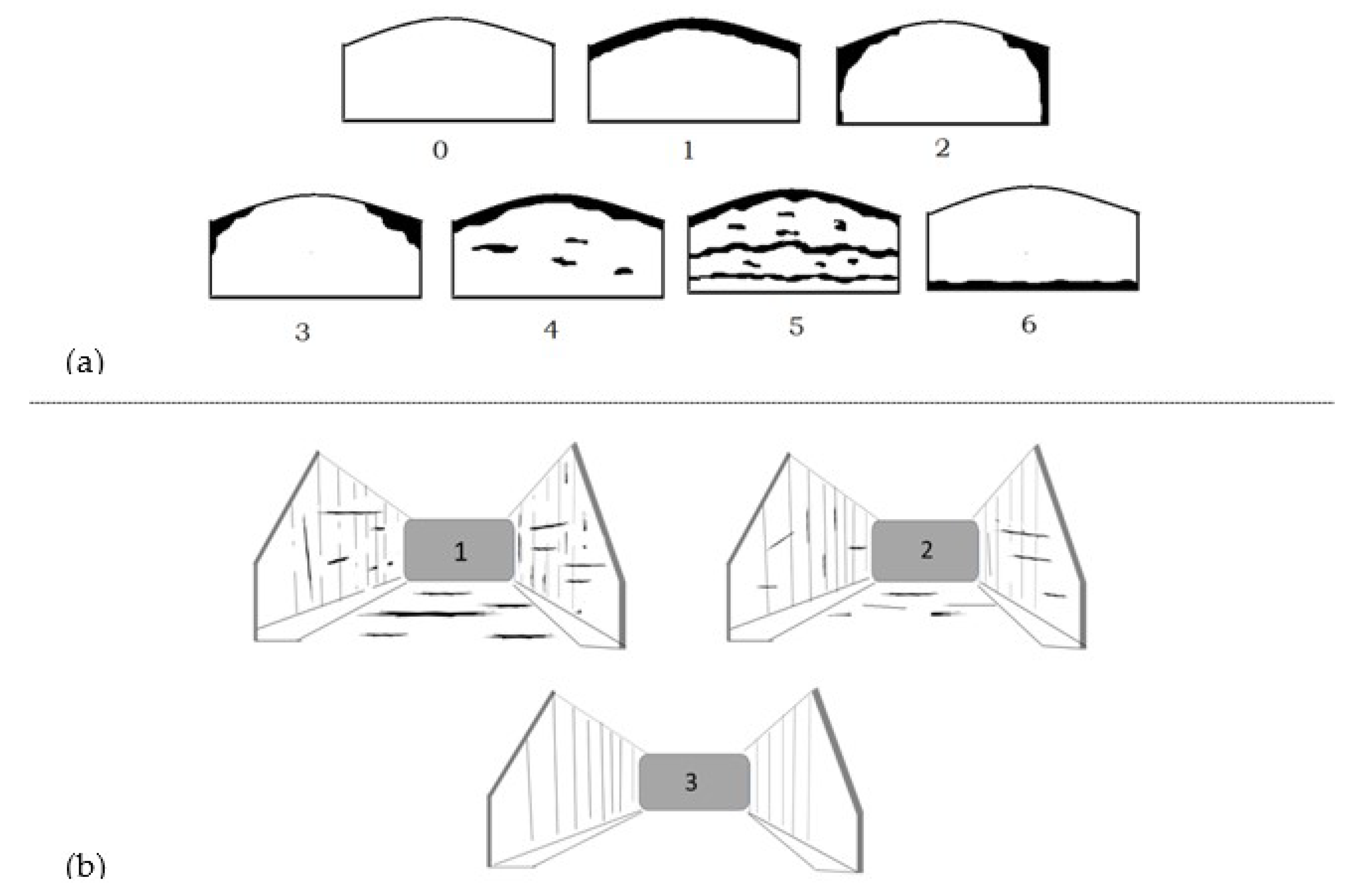 0
1
2
3
4
5
6
(a)
1
2
3
(b)