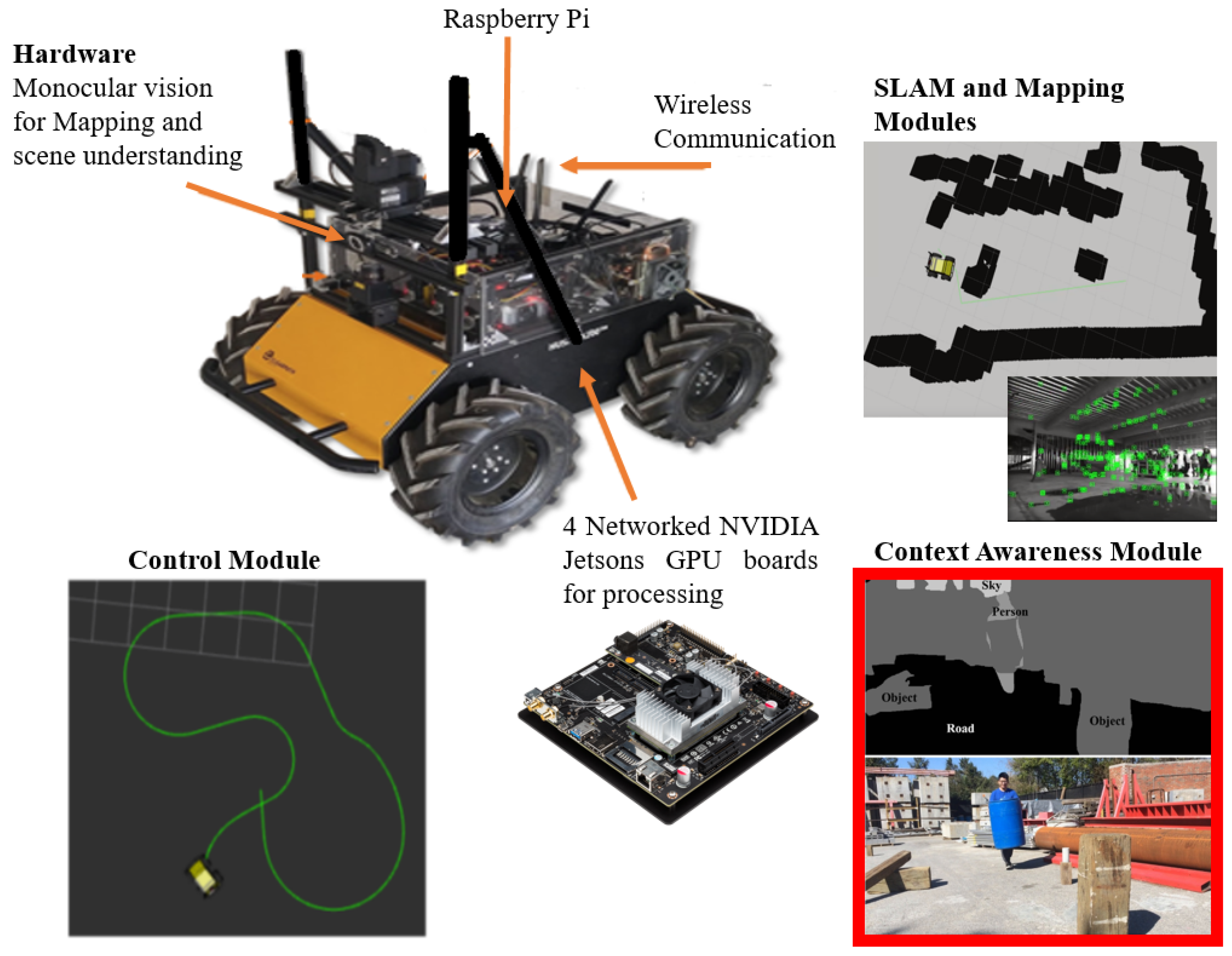 Raspberry Pi

Hardware
Monocular vision for Mapping and scene understanding

Wireless Communication

SLAM and Mapping Modules

4 Networked NVIDIA Jetsons GPU boards for processing

Control Module

Context Awareness Module

Sky
Person
Object
Road
Object