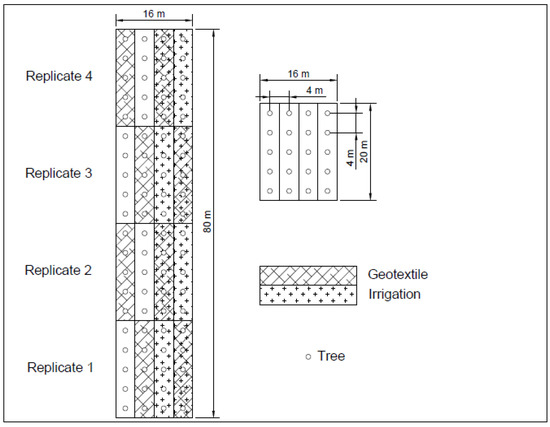 16 m

Replicate 4

Replicate 3

Replicate 2

Replicate 1

80 m

16 m

4 m

4 m

20 m

Geotextile

Irrigation

Tree