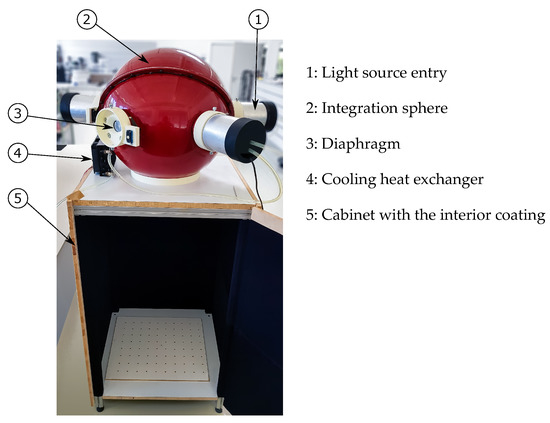 2

1

3

4

5

1: Light source entry

2: Integration sphere

3: Diaphragm

4: Cooling heat exchanger

5: Cabinet with the interior coating