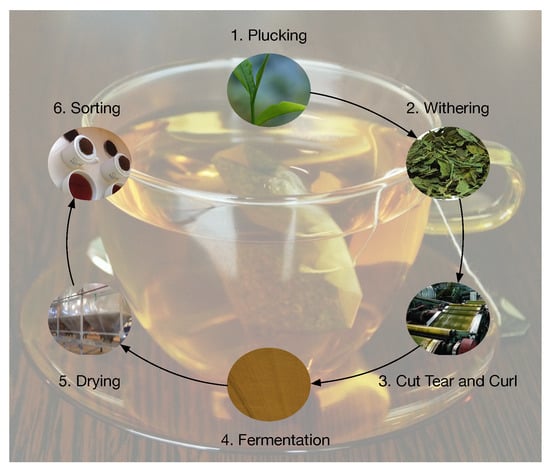 1. Plucking

2. Withering

3. Cut Tear and Curl

4. Fermentation

5. Drying

6. Sorting