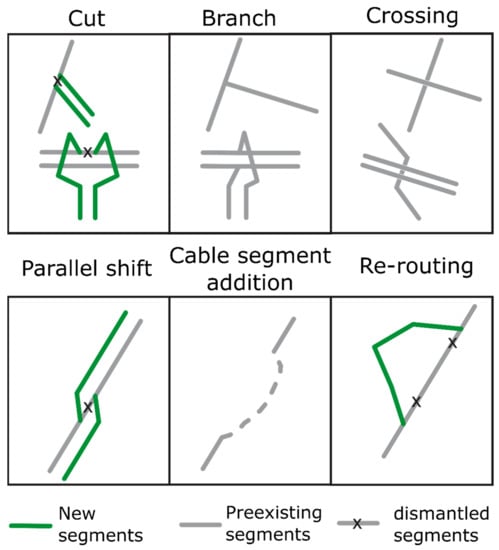 Cut

Branch

Crossing

x

x

Parallel shift

Cable segment addition

Re-routing

x

x

x

New segments

Preexisting segments

x dismantled segments