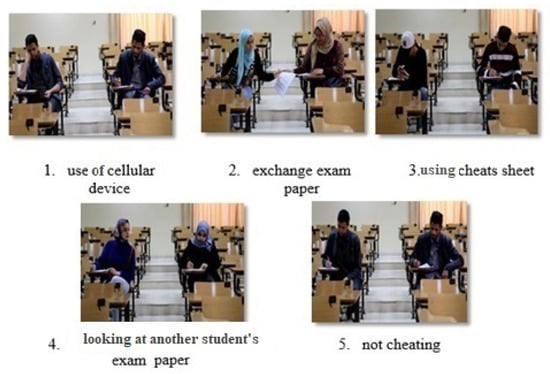 1. use of cellular device

2. exchange exam paper

3.using cheats sheet

4. looking at another student's exam paper

5. not cheating