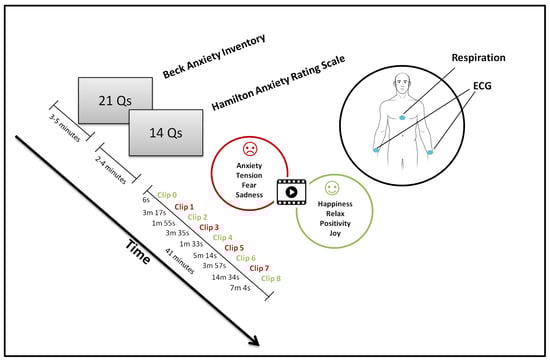 Beck Anxiety Inventory

Hamilton Anxiety Rating Scale

21 Qs

14 Qs

3-5 minutes

2-4 minutes

Respiration

ECG

Anxiety
Tension
Fear
Sadness

Happiness
Relax
Positivity
Joy

Clip 0
6s
Clip 1
3m 17s
Clip 2
1m 55s
Clip 3
3m 35s
Clip 4
1m 33s
Clip 5
5m 14s
Clip 6
3m 57s
Clip 7
14m 34s
Clip 8
7m 4s

41 minutes

Time