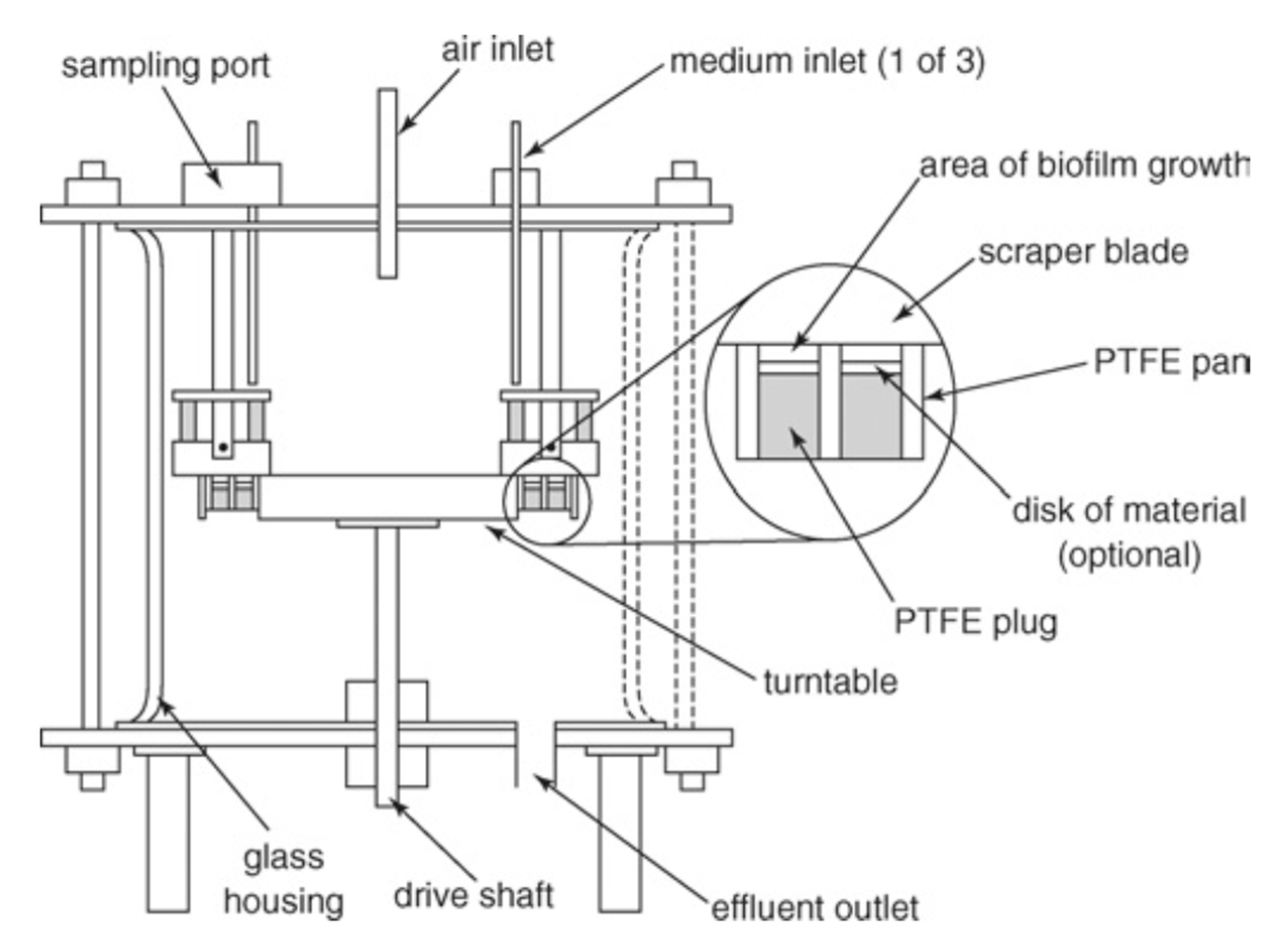 sampling port
air inlet
medium inlet (1 of 3)
area of biofilm growth
scraper blade
PTFE pan
disk of material (optional)
PTFE plug
turntable
glass housing
drive shaft
effluent outlet