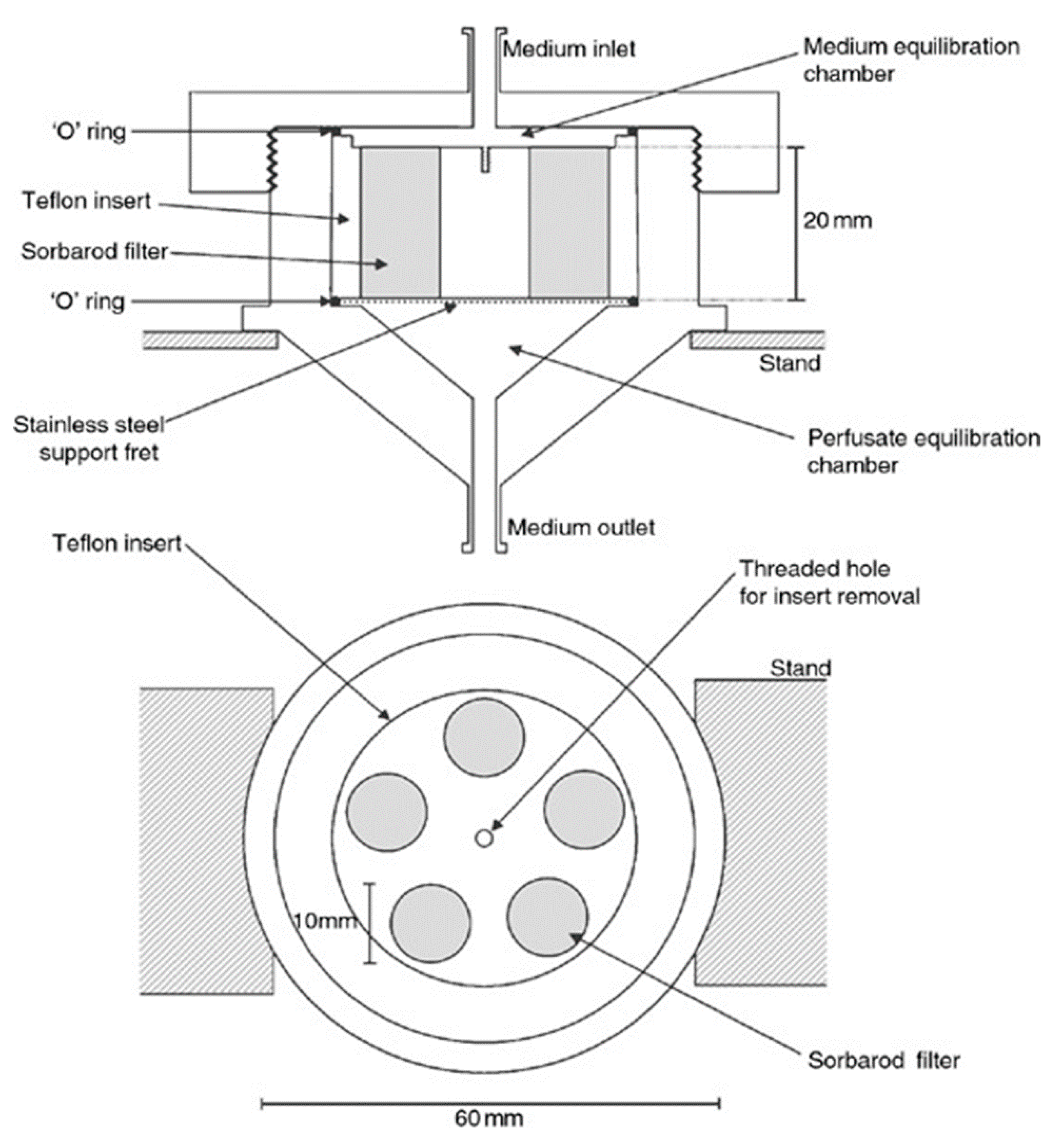 Medium inlet

Medium equilibration chamber

'O' ring

Teflon insert

Sorbarod filter

'O' ring

20 mm

Stand

Stainless steel support fret

Perfusate equilibration chamber

Medium outlet

Teflon insert

Threaded hole for insert removal

Stand

10mm

Sorbarod filter

60 mm