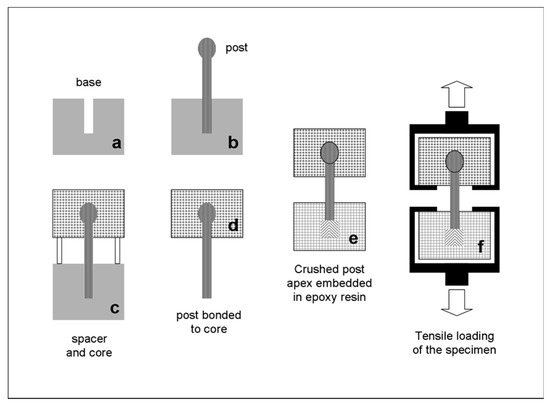 base

a

post

b

c

spacer and core

d

post bonded to core

e

Crushed post apex embedded in epoxy resin

f

Tensile loading of the specimen