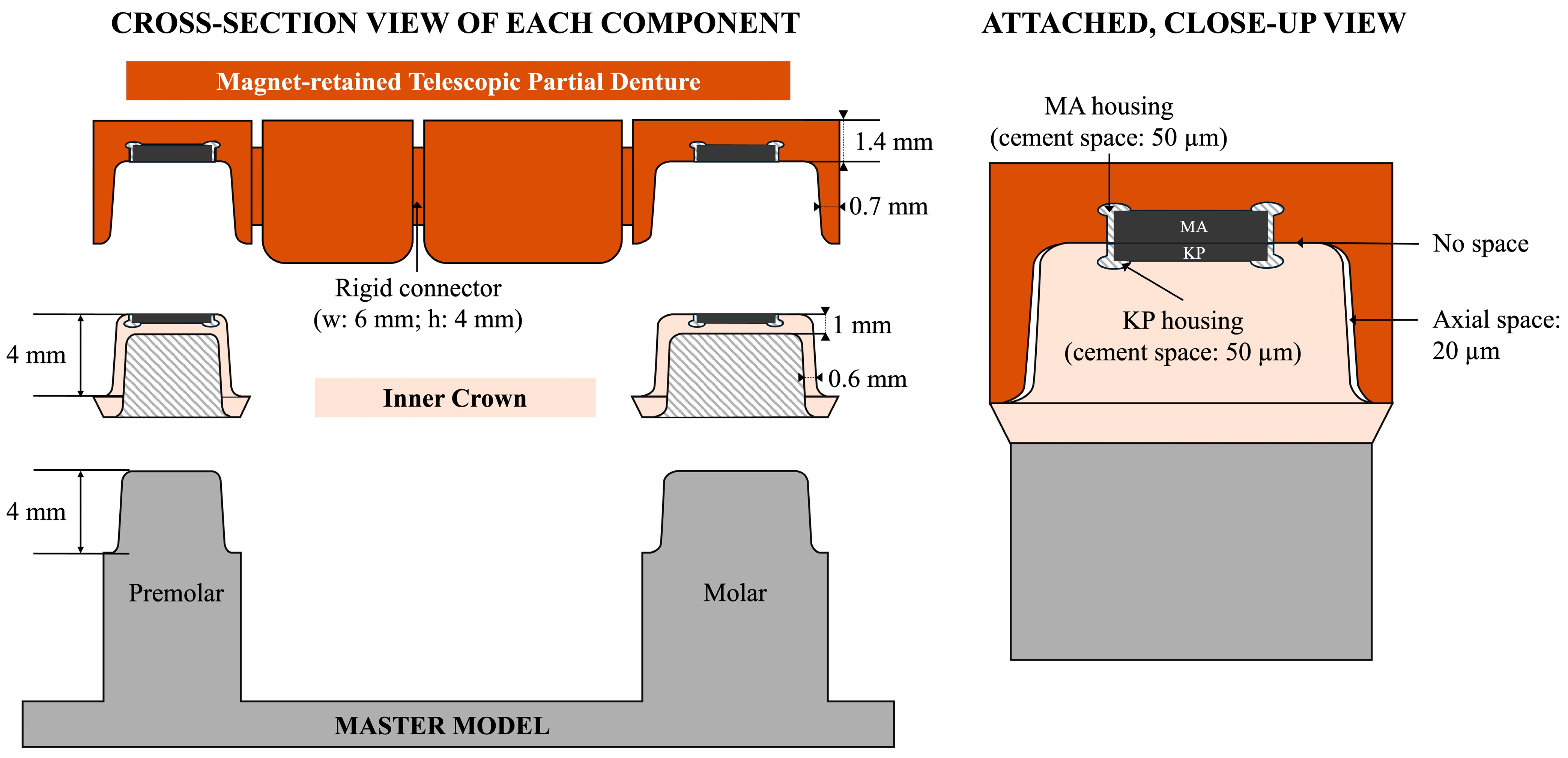 CROSS-SECTION VIEW OF EACH COMPONENT

Magnet-retained Telescopic Partial Denture

1.4 mm

0.7 mm

Rigid connector
(w: 6 mm; h: 4 mm)

4 mm

1 mm

0.6 mm

Inner Crown

4 mm

Premolar

Molar

MASTER MODEL

ATTACHED, CLOSE-UP VIEW

MA housing
(cement space: 50 µm)

MA

KP

No space

KP housing
(cement space: 50 µm)

Axial space:
20 µm