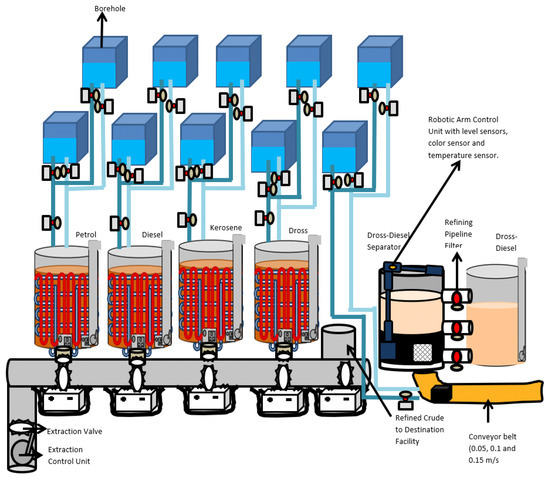 Borehole

Robotic Arm Control Unit with level sensors, color sensor and temperature sensor.

Petrol

Diesel

Kerosene

Dross

Dross-Diesel Separator

Refining Pipeline Filter

Dross-Diesel

Extraction Valve

Extraction Control Unit

Refined Crude to Destination Facility

Conveyor belt (0.05, 0.1 and 0.15 m/s