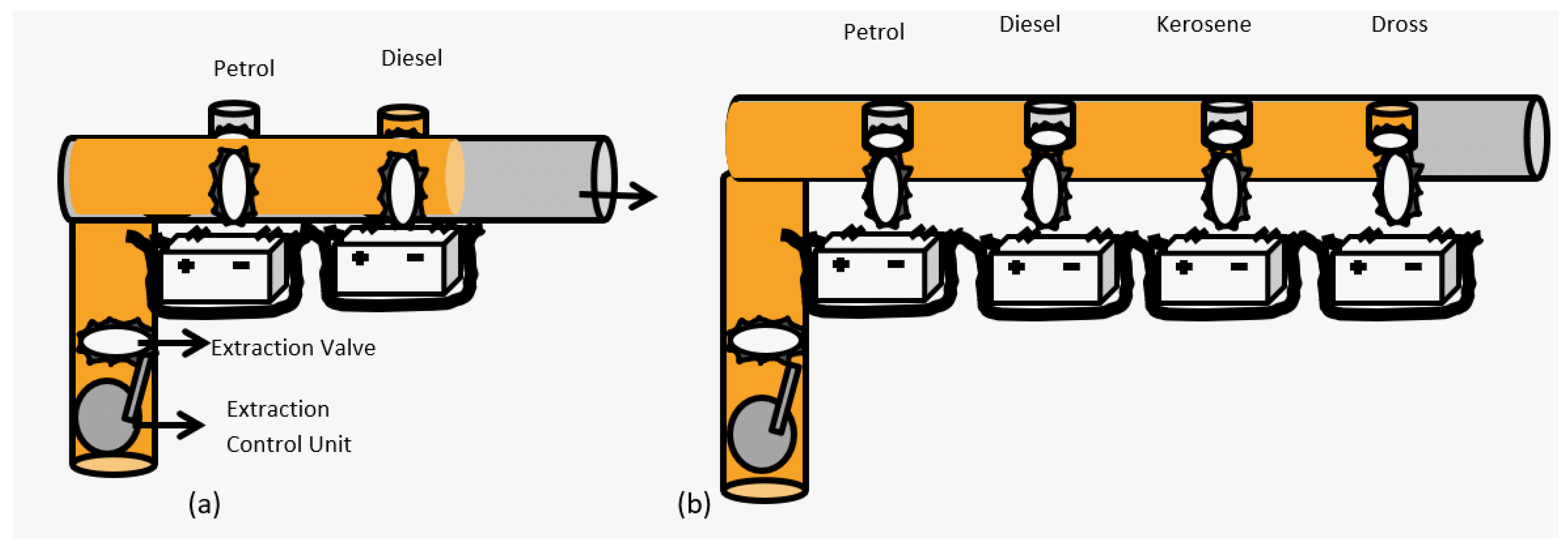 Petrol
Diesel
Extraction Valve
Extraction Control Unit
(a)
Petrol
Diesel
Kerosene
Dross
(b)