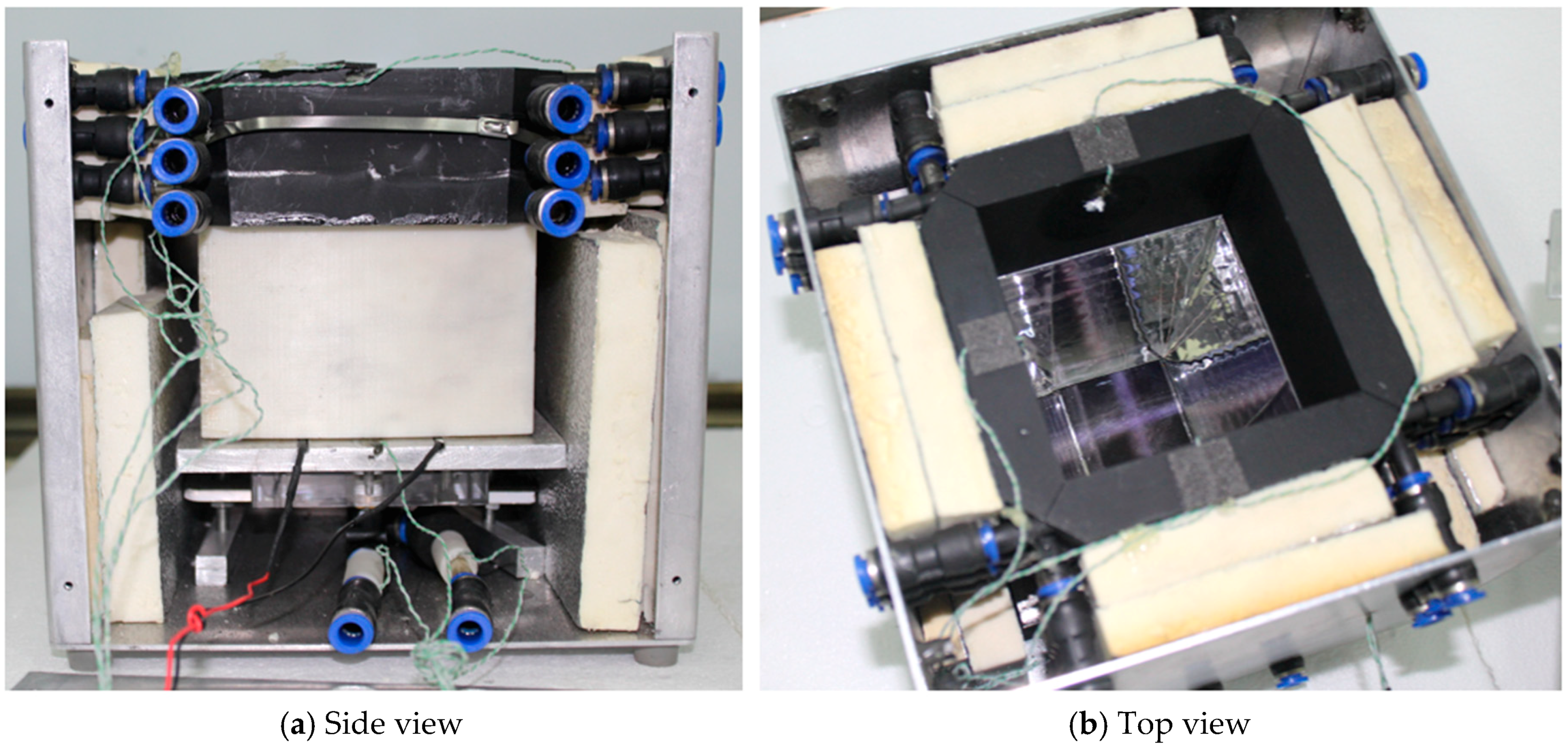 (a) Side view

(b) Top view