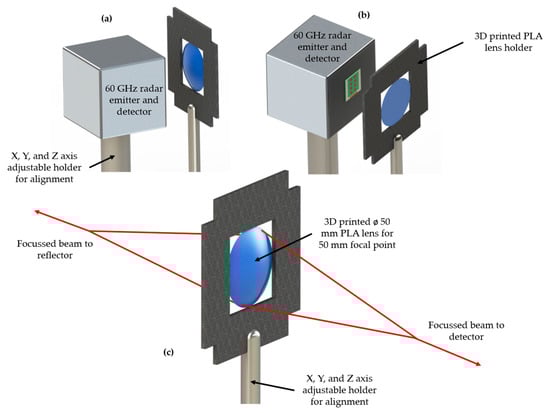 (a)

60 GHz radar emitter and detector

X, Y, and Z axis adjustable holder for alignment

(b)

60 GHz radar emitter and detector

3D printed PLA lens holder

Focussed beam to reflector

3D printed ø 50 mm PLA lens for 50 mm focal point

Focussed beam to detector

(c)

X, Y, and Z axis adjustable holder for alignment