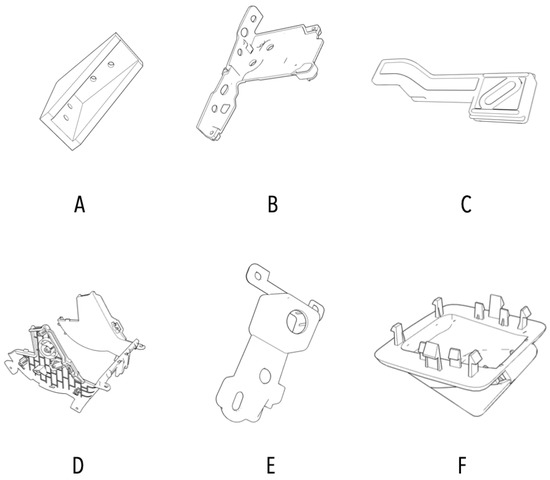 A

B

C

D

E

F