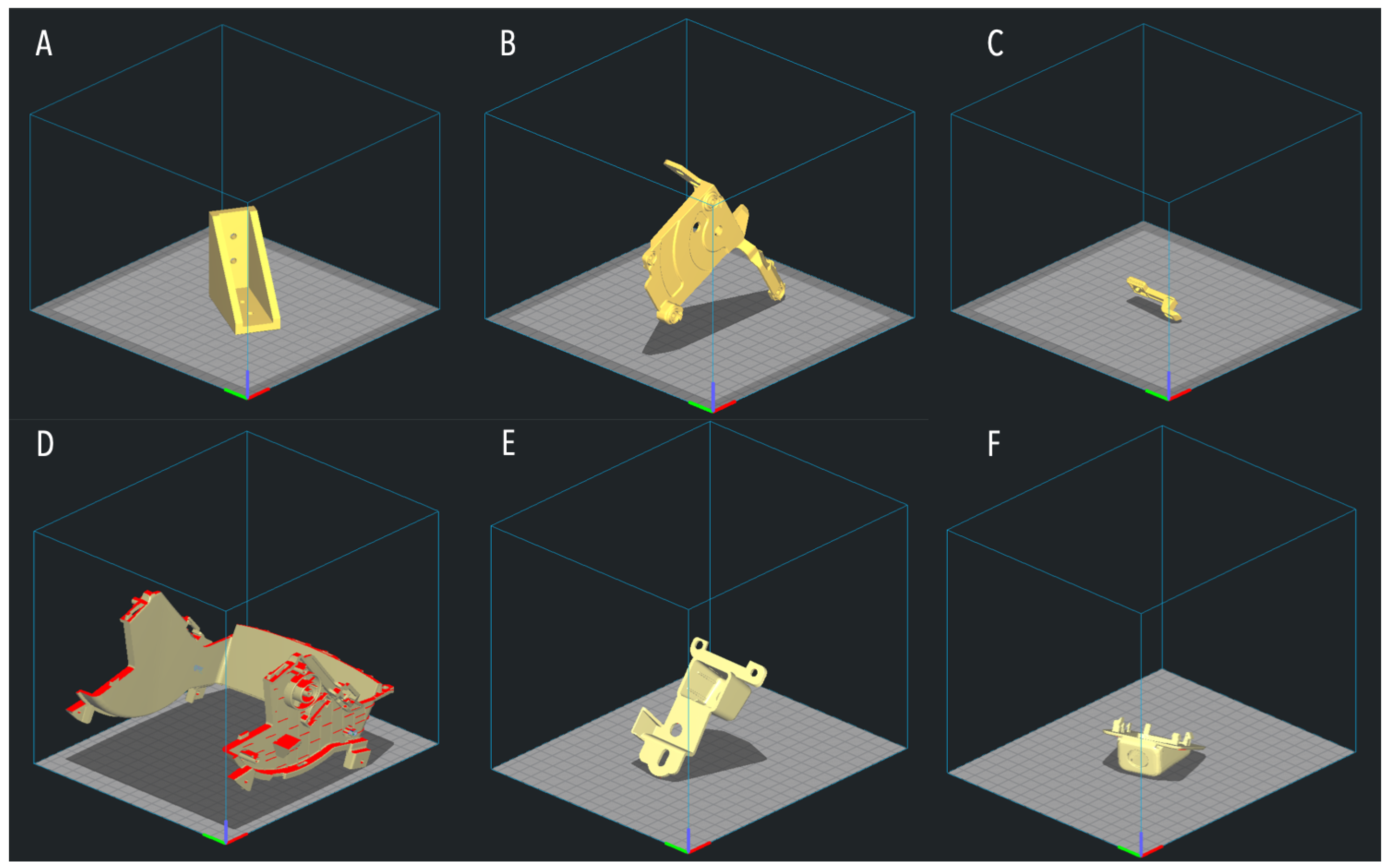 A

B

C

D

E

F