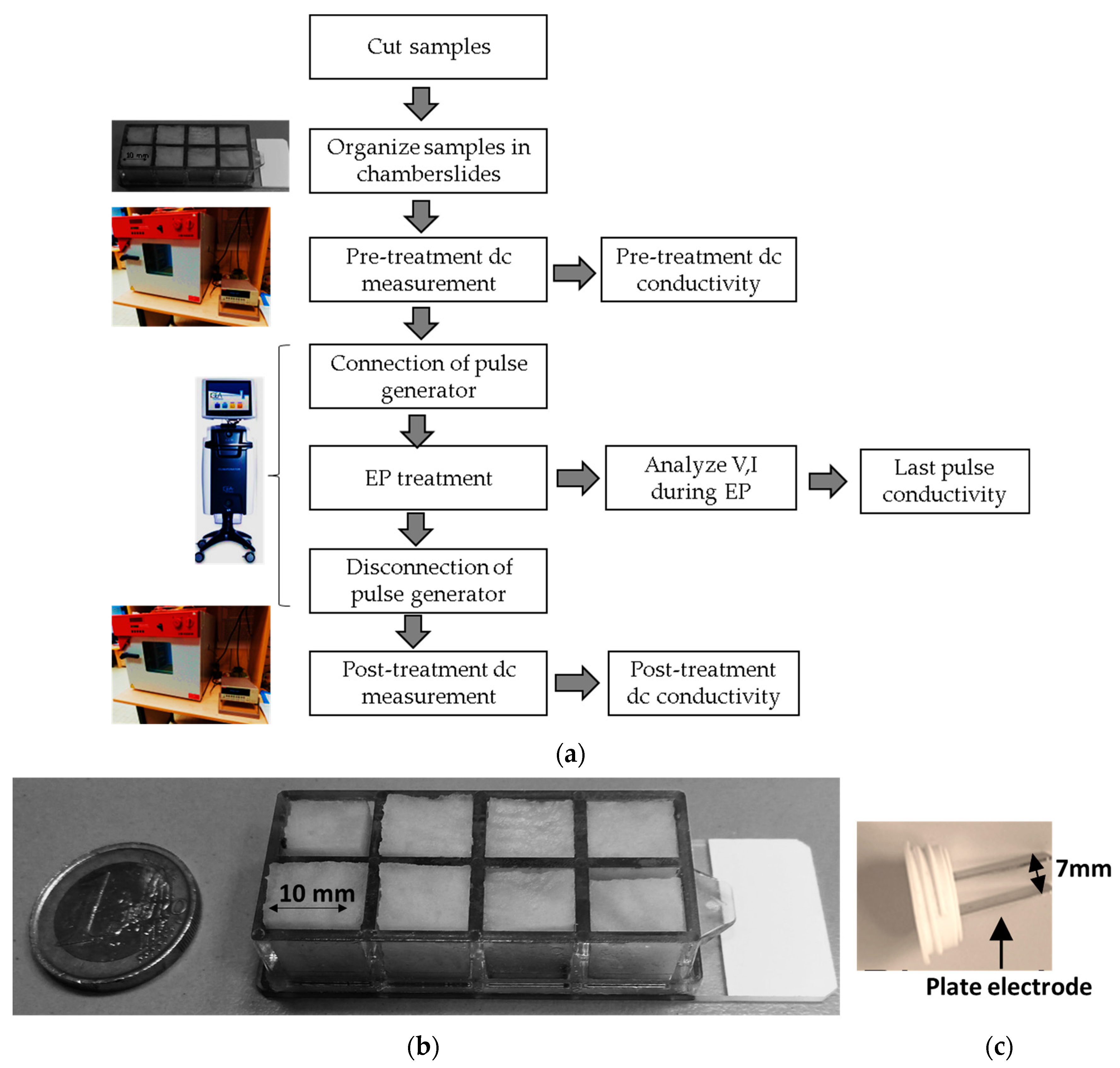 Cut samples

10 mm

Organize samples in chamberslides

Pre-treatment dc measurement

Pre-treatment dc conductivity

Connection of pulse generator

EP treatment

Analyze V,I during EP

Last pulse conductivity

Disconnection of pulse generator

Post-treatment dc measurement

Post-treatment dc conductivity

(a)

10 mm

7mm

Plate electrode

(b)

(c)