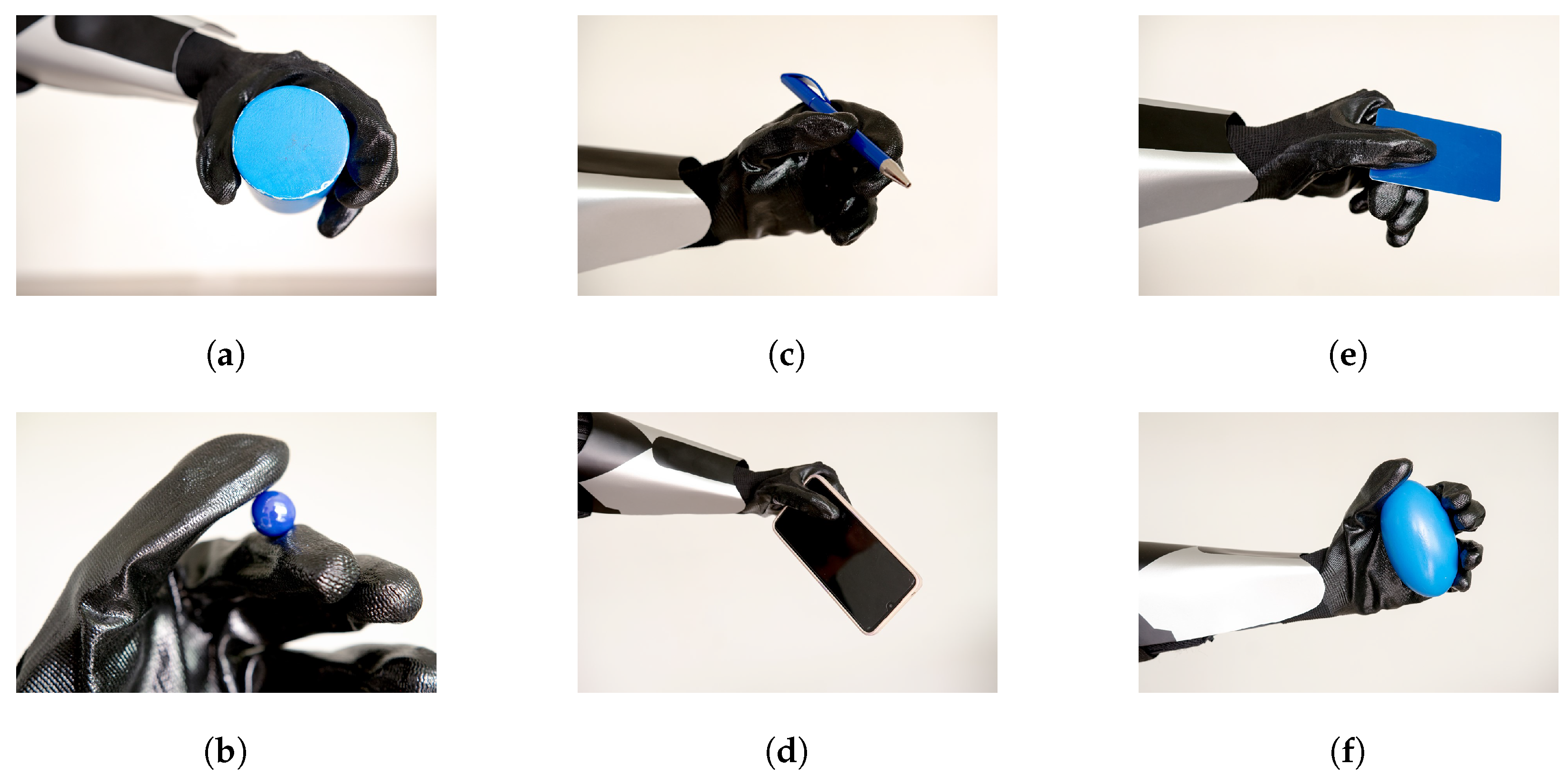 (a)

(c)

(e)

(b)

(d)

(f)