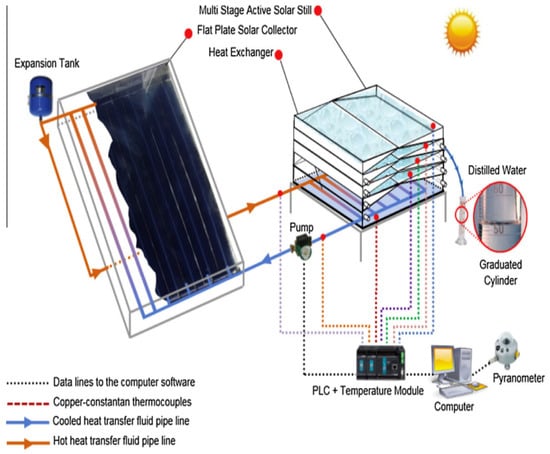 Multi Stage Active Solar Still

Flat Plate Solar Collector

Heat Exchanger

Expansion Tank

Distilled Water

60

50

Graduated Cylinder

Pump

PLC + Temperature Module

Computer

Pyranometer

Data lines to the computer software

Copper-constantan thermocouples

Cooled heat transfer fluid pipe line

Hot heat transfer fluid pipe line