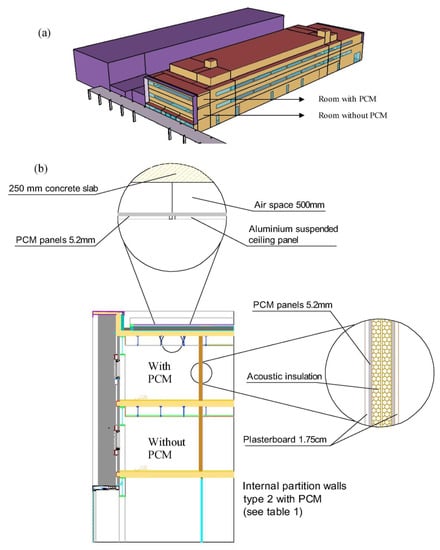 (a)

Room with PCM

Room without PCM

(b)

250 mm concrete slab

Air space 500mm

PCM panels 5.2mm

Aluminium suspended ceiling panel

PCM panels 5.2mm

With PCM

Acoustic insulation

Without PCM

Plasterboard 1.75cm

Internal partition walls type 2 with PCM (see table 1)