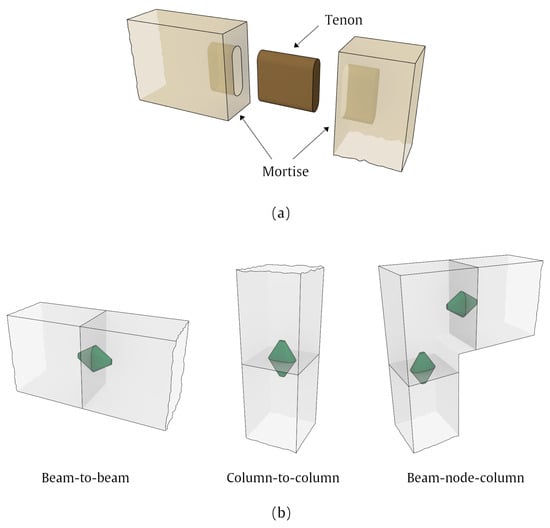 Tenon

Mortise

(a)

Beam-to-beam

Column-to-column

Beam-node-column

(b)