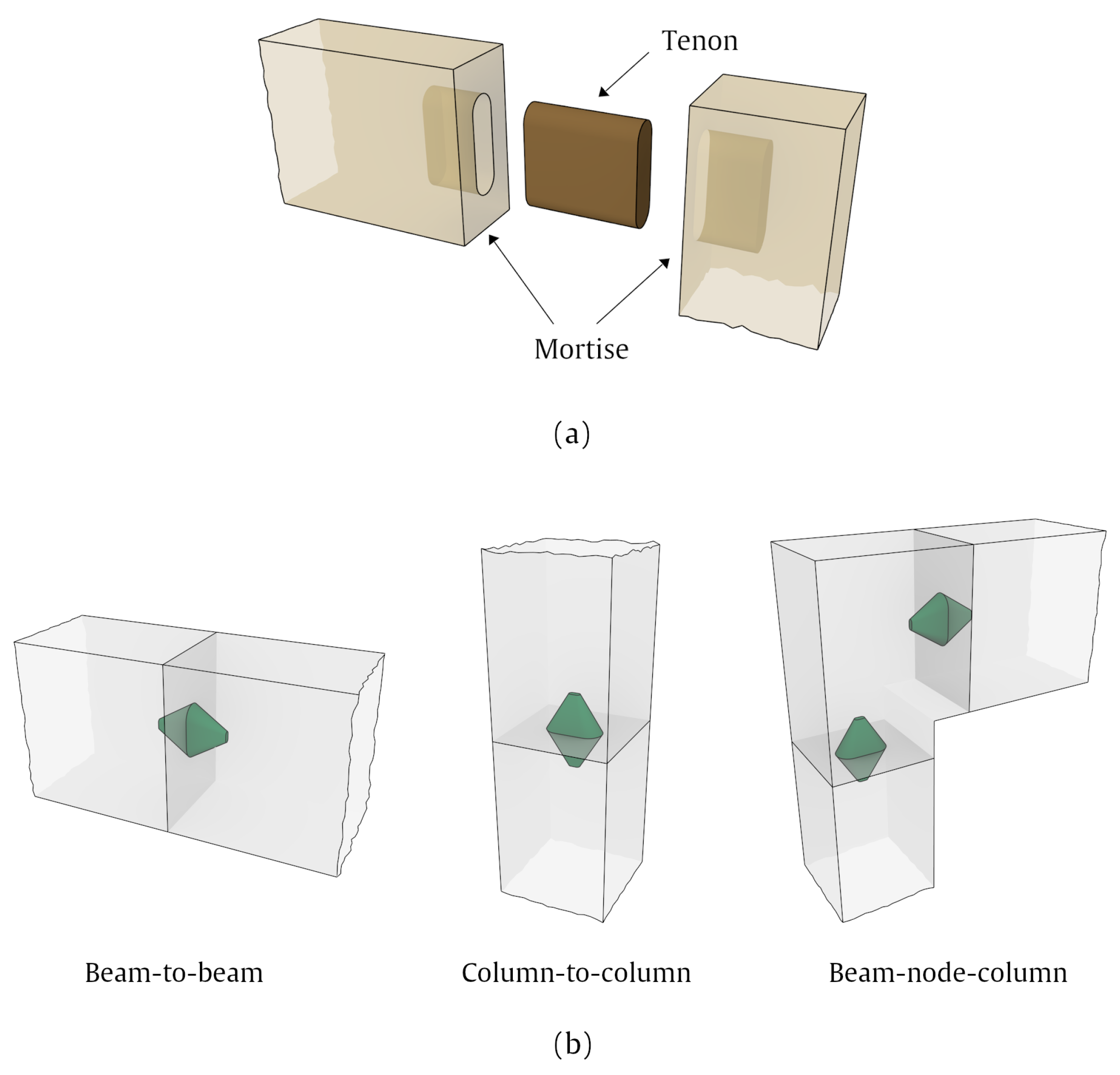 Tenon

Mortise

(a)

Beam-to-beam

Column-to-column

Beam-node-column

(b)