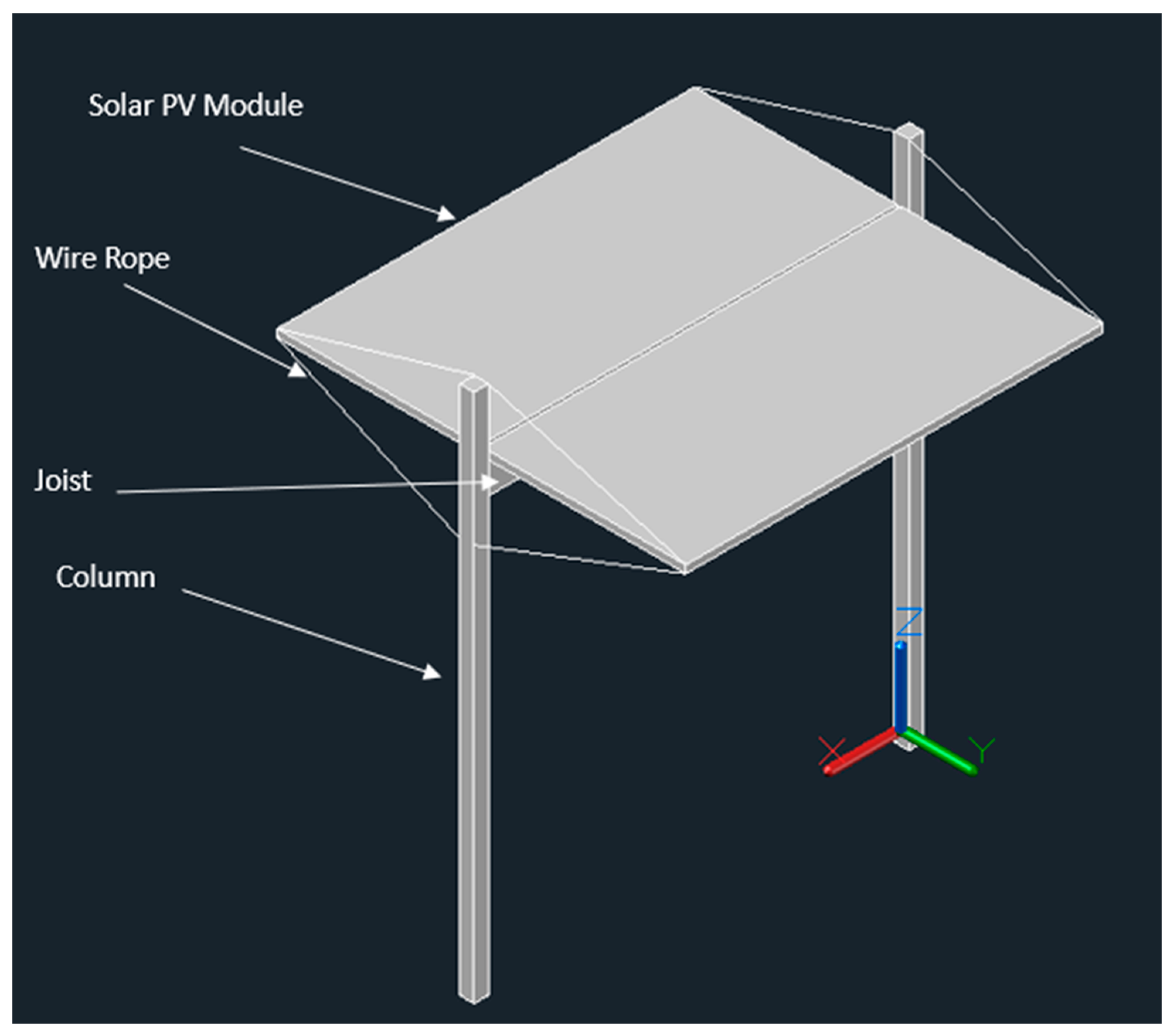 Solar PV Module

Wire Rope

Joist

Column

Z

X

Y