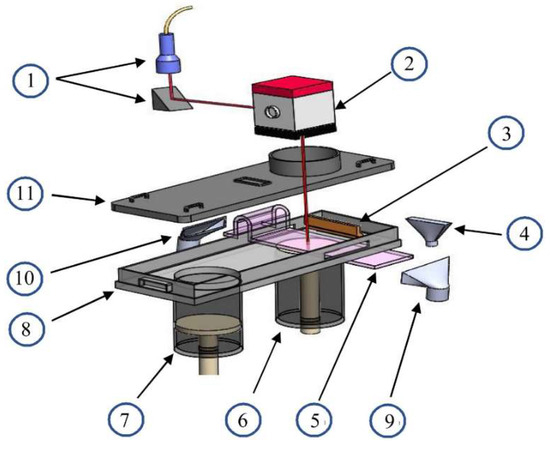 1
2
3
11
4
10
8
7
6
5
9