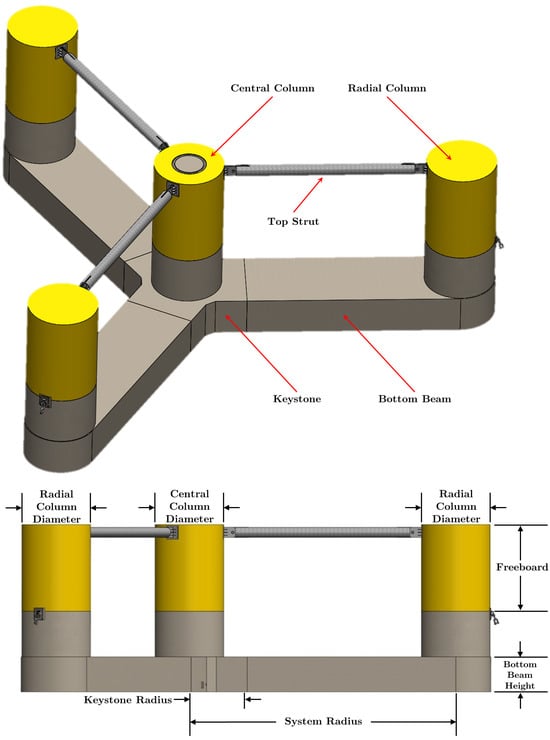 Central Column

Radial Column

Top Strut

Keystone

Bottom Beam

Radial Column Diameter

Central Column Diameter

Radial Column Diameter

Freeboard

Bottom Beam Height

Keystone Radius

System Radius