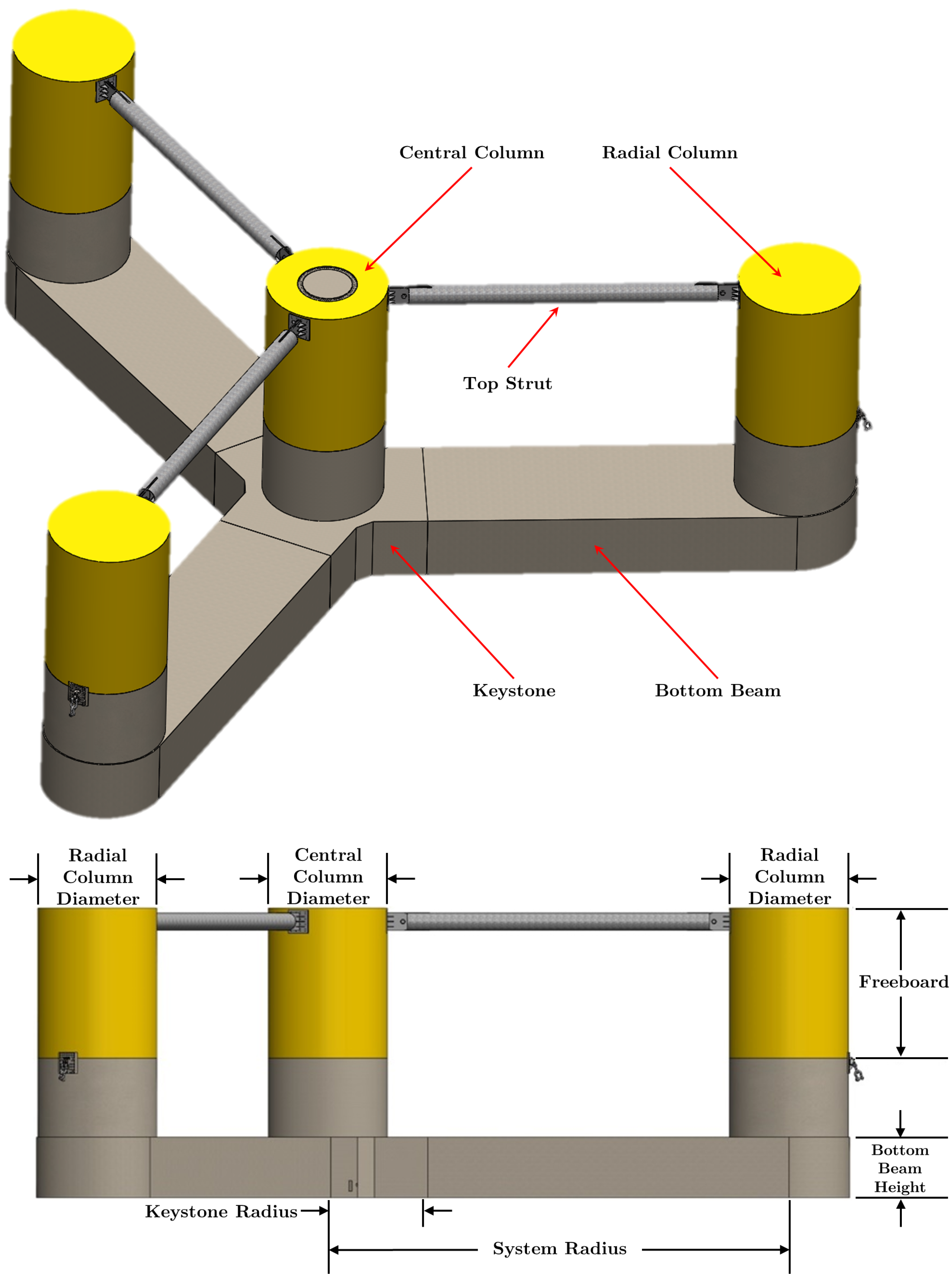 Central Column

Radial Column

Top Strut

Keystone

Bottom Beam

Radial Column Diameter

Central Column Diameter

Radial Column Diameter

Freeboard

Bottom Beam Height

Keystone Radius

System Radius