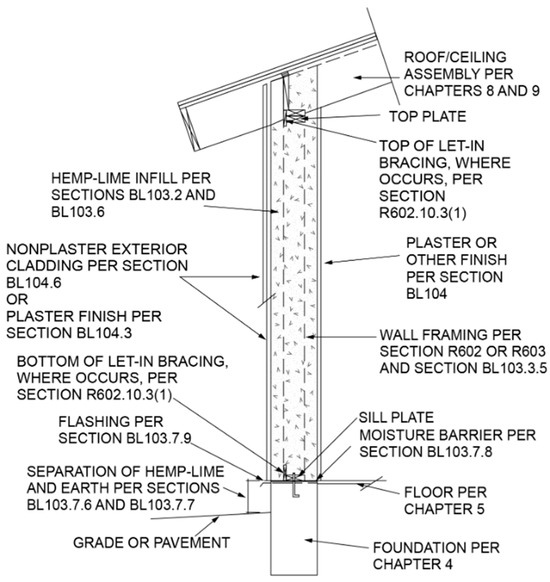 ROOF/CEILING ASSEMBLY PER CHAPTERS 8 AND 9

TOP PLATE

TOP OF LET-IN BRACING, WHERE OCCURS, PER SECTION R602.10.3(1)

HEMP-LIME INFILL PER SECTIONS BL103.2 AND BL103.6

NONPLASTER EXTERIOR CLADDING PER SECTION BL104.6 OR PLASTER FINISH PER SECTION BL104.3

PLASTER OR OTHER FINISH PER SECTION BL104

WALL FRAMING PER SECTION R602 OR R603 AND SECTION BL103.3.5

BOTTOM OF LET-IN BRACING, WHERE OCCURS, PER SECTION R602.10.3(1)

FLASHING PER SECTION BL103.7.9

SILL PLATE MOISTURE BARRIER PER SECTION BL103.7.8

SEPARATION OF HEMP-LIME AND EARTH PER SECTIONS BL103.7.6 AND BL103.7.7

FLOOR PER CHAPTER 5

GRADE OR PAVEMENT

FOUNDATION PER CHAPTER 4